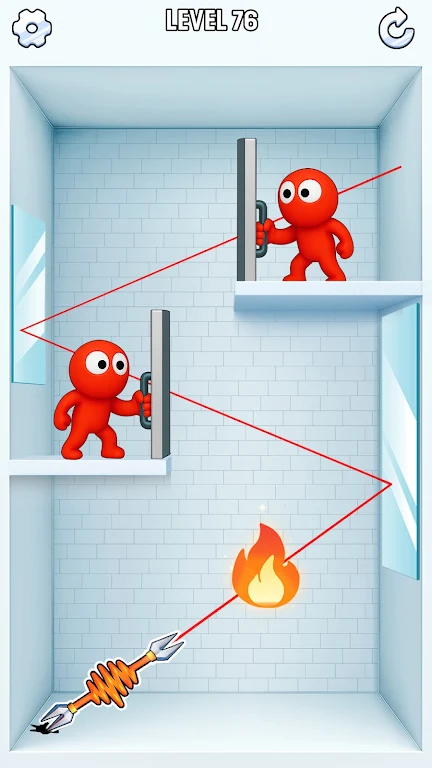 LEVEL 76